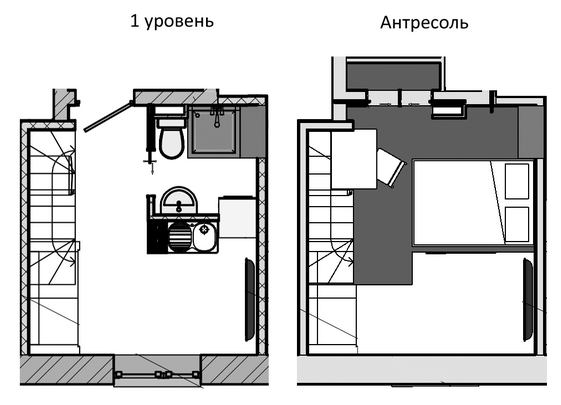 1 уровень

Антресоль