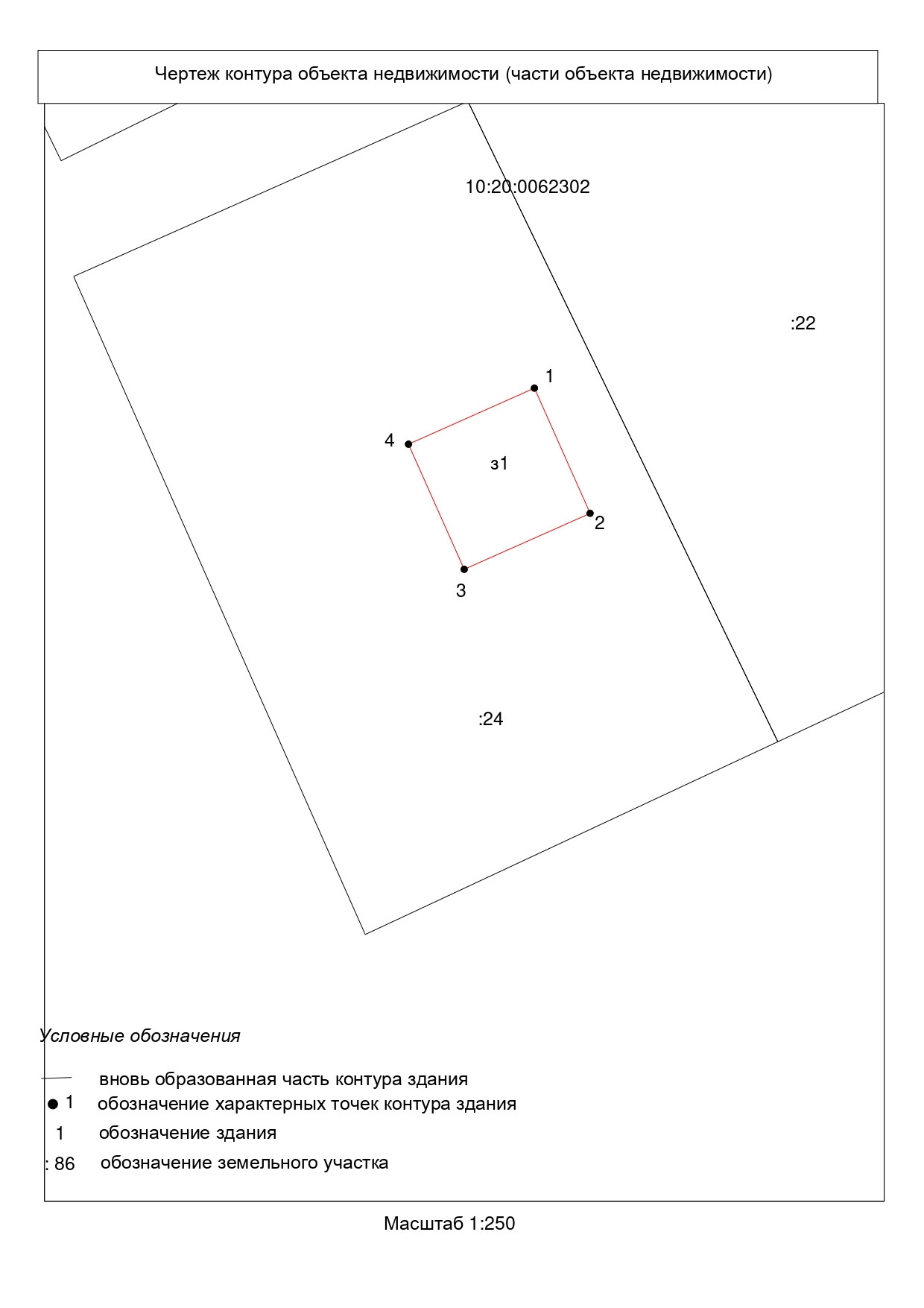 Чертеж контура объекта недвижимости (части объекта недвижимости)

10:20:0062302

:22

1

4

з1

2

3

:24

Условные обозначения

вновь образованная часть контура здания

● 1 обозначение характерных точек контура здания

1 обозначение здания

: 86 обозначение земельного участка

Масштаб 1:250