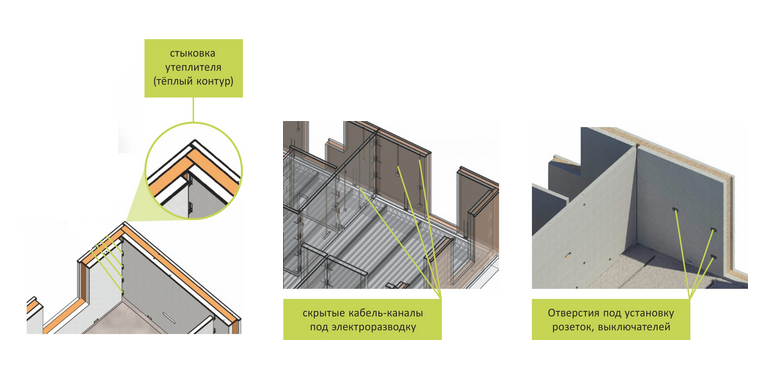 стыковка утеплителя (тёплый контур)

скрытые кабель-каналы под электроразводку

Отверстия под установку розеток, выключателей