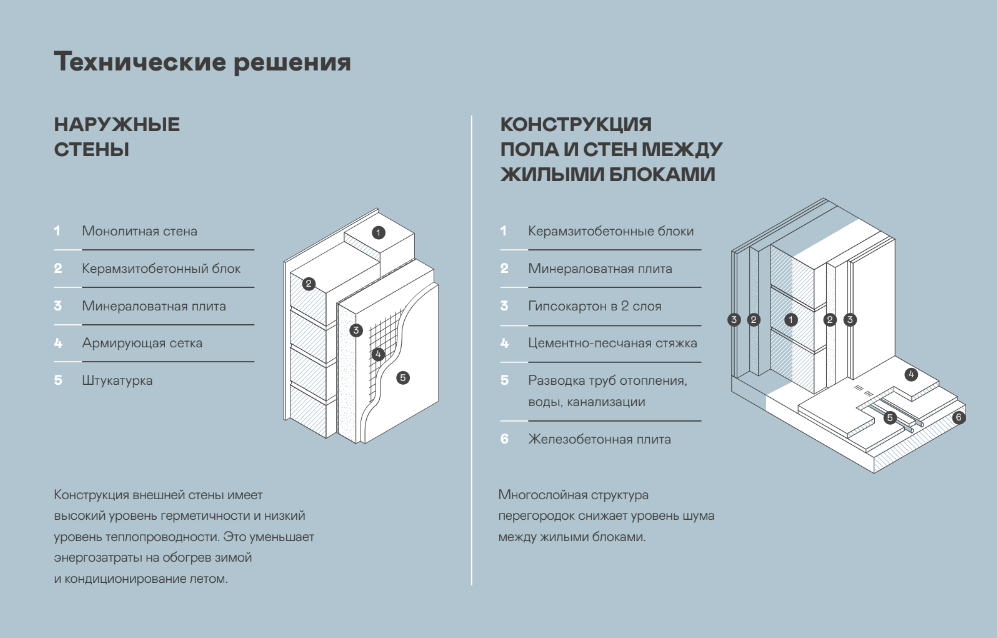 Технические решения

НАРУЖНЫЕ СТЕНЫ

1 Монолитная стена

2 Керамзитобетонный блок

3 Минераловатная плита

4 Армирующая сетка

5 Штукатурка

1
2
3
4
5

Конструкция внешней стены имеет высокий уровень герметичности и низкий уровень теплопроводности. Это уменьшает энергозатраты на обогрев зимой и кондиционирование летом.

КОНСТРУКЦИЯ ПОЛА И СТЕН МЕЖДУ ЖИЛЫМИ БЛОКАМИ

1 Керамзитобетонные блоки

2 Минераловатная плита

3 Гипсокартон в 2 слоя

4 Цементно-песчаная стяжка

5 Разводка труб отопления, воды, канализации

6 Железобетонная плита

3
2
1
2
3
4
5
6

Многослойная структура перегородок снижает уровень шума между жилыми блоками.