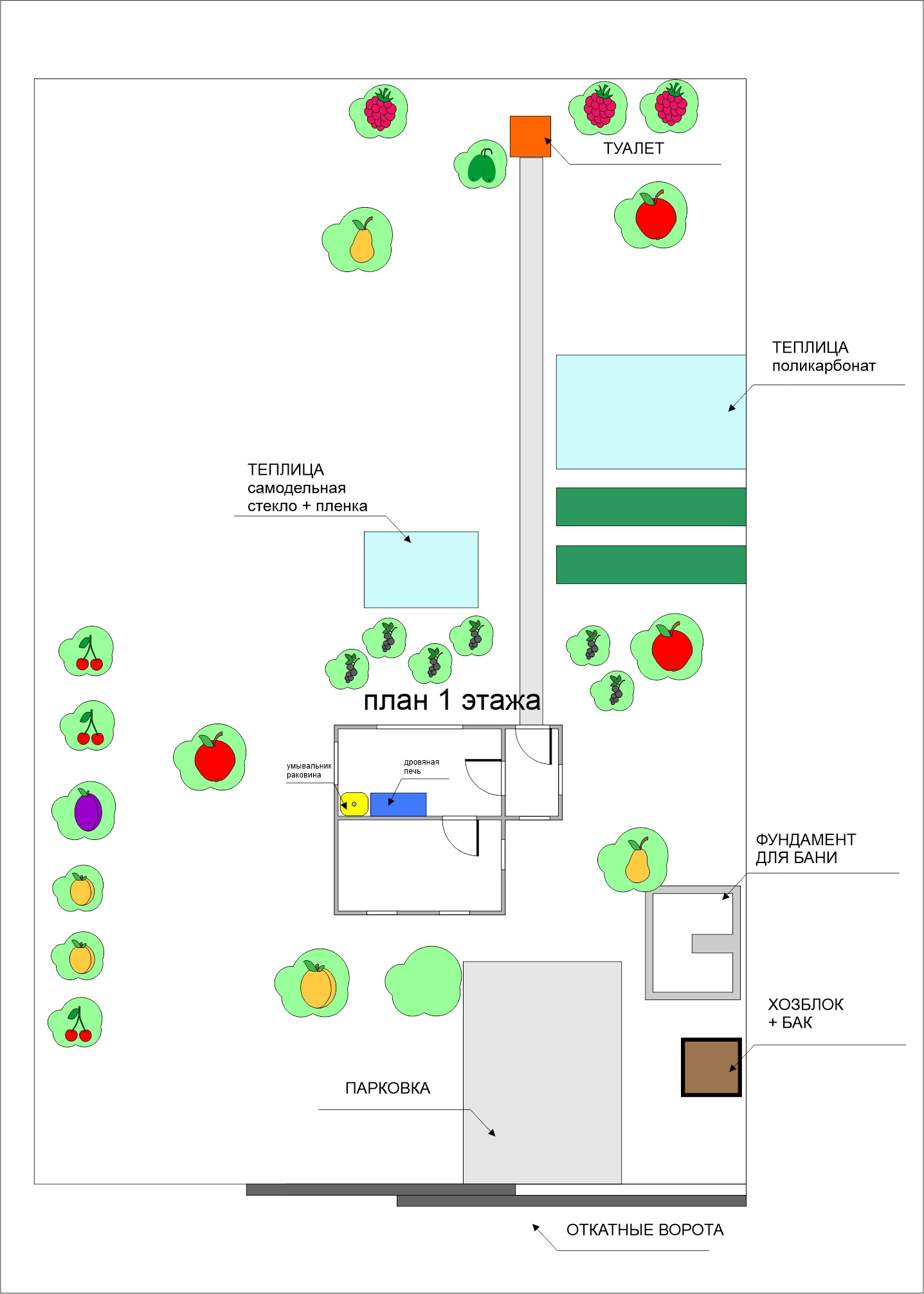 ТУАЛЕТ

ТЕПЛИЦА
поликарбонат

ТЕПЛИЦА
самодельная
стекло + пленка

план 1 этажа

умывальник
раковина

дровяная
печь

ФУНДАМЕНТ
ДЛЯ БАНИ

ХОЗБЛОК
+ БАК

ПАРКОВКА

ОТКАТНЫЕ ВОРОТА