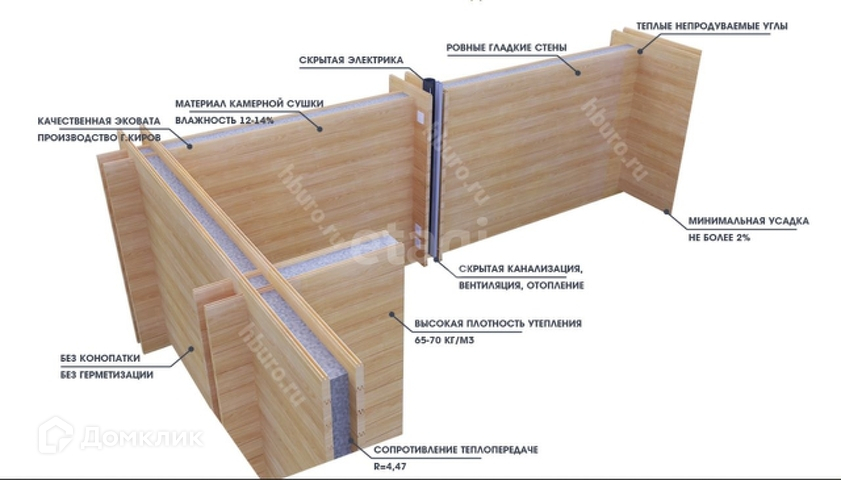 ТЕПЛЫЕ НЕПРОДУВАЕМЫЕ УГЛЫ

РОВНЫЕ ГЛАДКИЕ СТЕНЫ

СКРЫТАЯ ЭЛЕКТРИКА

МАТЕРИАЛ КАМЕРНОЙ СУШКИ
ВЛАЖНОСТЬ 12-14%

КАЧЕСТВЕННАЯ ЭКОВАТА
ПРОИЗВОДСТВО Г.КИРОВ

МИНИМАЛЬНАЯ УСАДКА
НЕ БОЛЕЕ 2%

СКРЫТАЯ КАНАЛИЗАЦИЯ,
ВЕНТИЛЯЦИЯ, ОТОПЛЕНИЕ

ВЫСОКАЯ ПЛОТНОСТЬ УТЕПЛЕНИЯ
65-70 КГ/М3

БЕЗ КОНОПАТКИ
БЕЗ ГЕРМЕТИЗАЦИИ

СОПРОТИВЛЕНИЕ ТЕПЛОПЕРЕДАЧЕ
R=4,47

hburo.ru
hburo.ru
hburo.ru
hburo.ru
etagi
Домклик