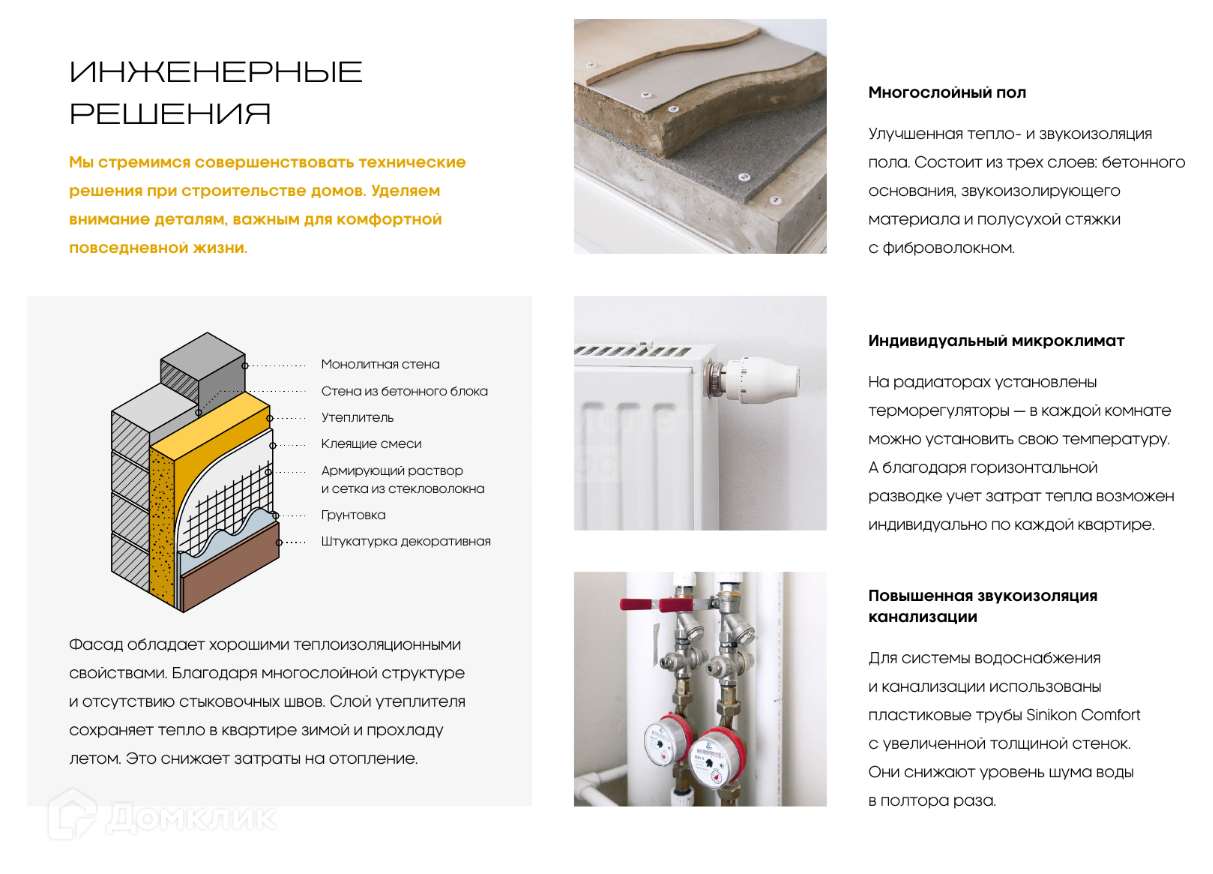 ИНЖЕНЕРНЫЕ РЕШЕНИЯ

Мы стремимся совершенствовать технические решения при строительстве домов. Уделяем внимание деталям, важным для комфортной повседневной жизни.

Монолитная стена
Стена из бетонного блока
Утеплитель
Клеящие смеси
Армирующий раствор и сетка из стекловолокна
Грунтовка
Штукатурка декоративная

Фасад обладает хорошими теплоизоляционными свойствами. Благодаря многослойной структуре и отсутствию стыковочных швов. Слой утеплителя сохраняет тепло в квартире зимой и прохладу летом. Это снижает затраты на отопление.

Домклик

Многослойный пол

Улучшенная тепло- и звукоизоляция пола. Состоит из трех слоев: бетонного основания, звукоизолирующего материала и полусухой стяжки с фиброволокном.

Индивидуальный микроклимат

На радиаторах установлены терморегуляторы — в каждой комнате можно установить свою температуру. А благодаря горизонтальной разводке учет затрат тепла возможен индивидуально по каждой квартире.

Повышенная звукоизоляция канализации

Для системы водоснабжения и канализации использованы пластиковые трубы Sinikon Comfort с увеличенной толщиной стенок. Они снижают уровень шума воды в полтора раза.