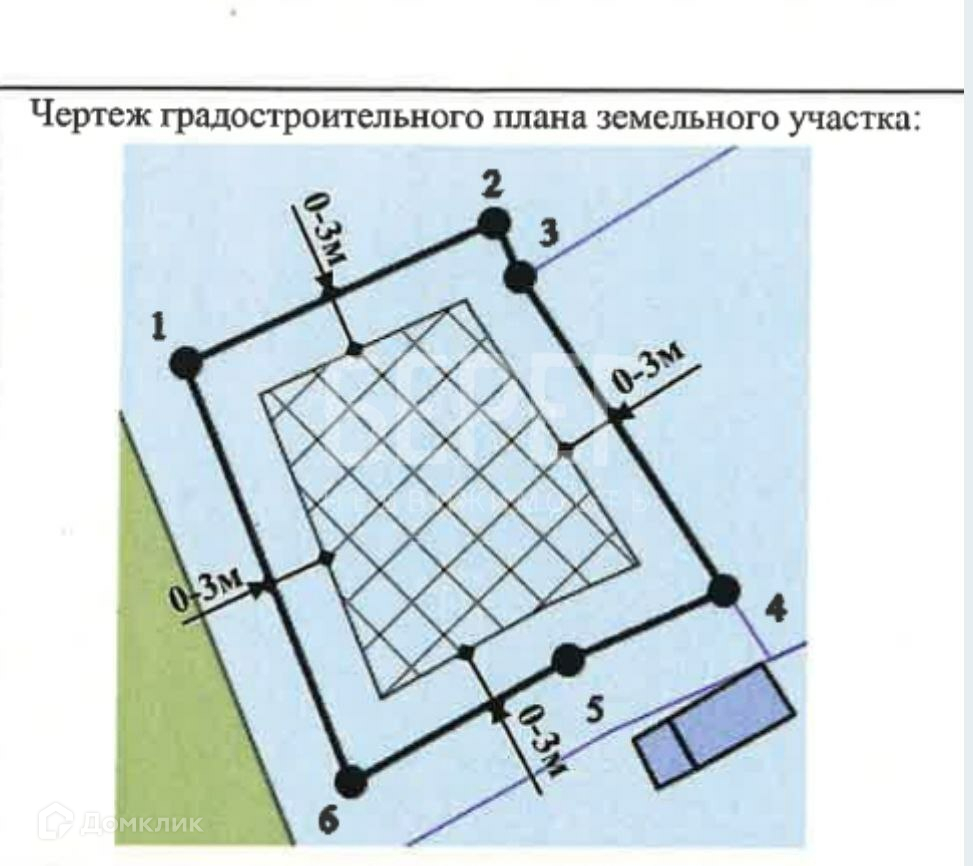 Чертеж градостроительного плана земельного участка:

2
3
0-3м
1
0-3м
0-3м
4
5
0-3м
6
Домклик