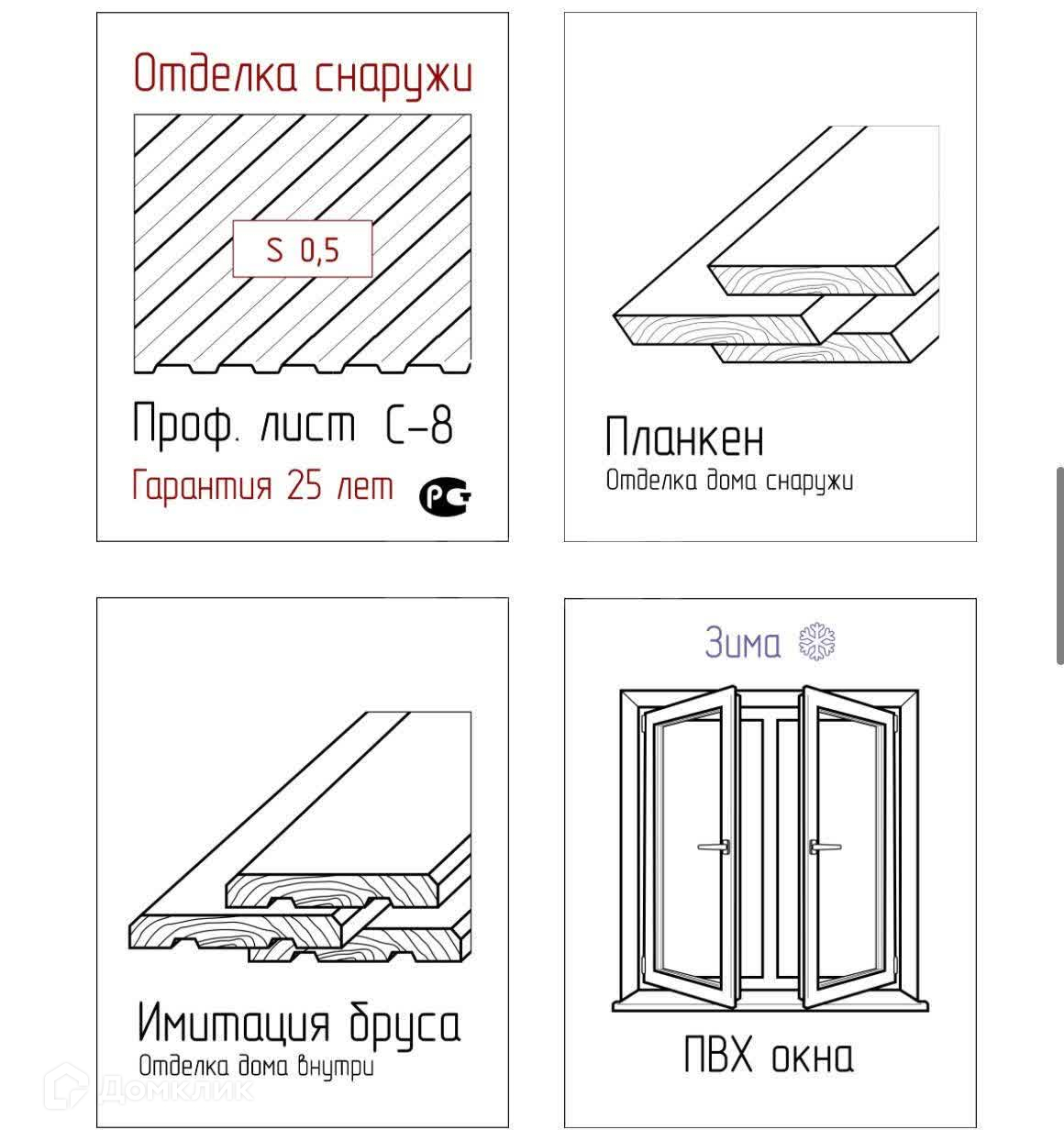 Отделка снаружи

S 0,5

Проф. лист С-8

Гарантия 25 лет

РСТ

Планкен

Отделка дома снаружи

Имитация бруса

Отделка дома внутри

Домклик

Зима

ПВХ окна